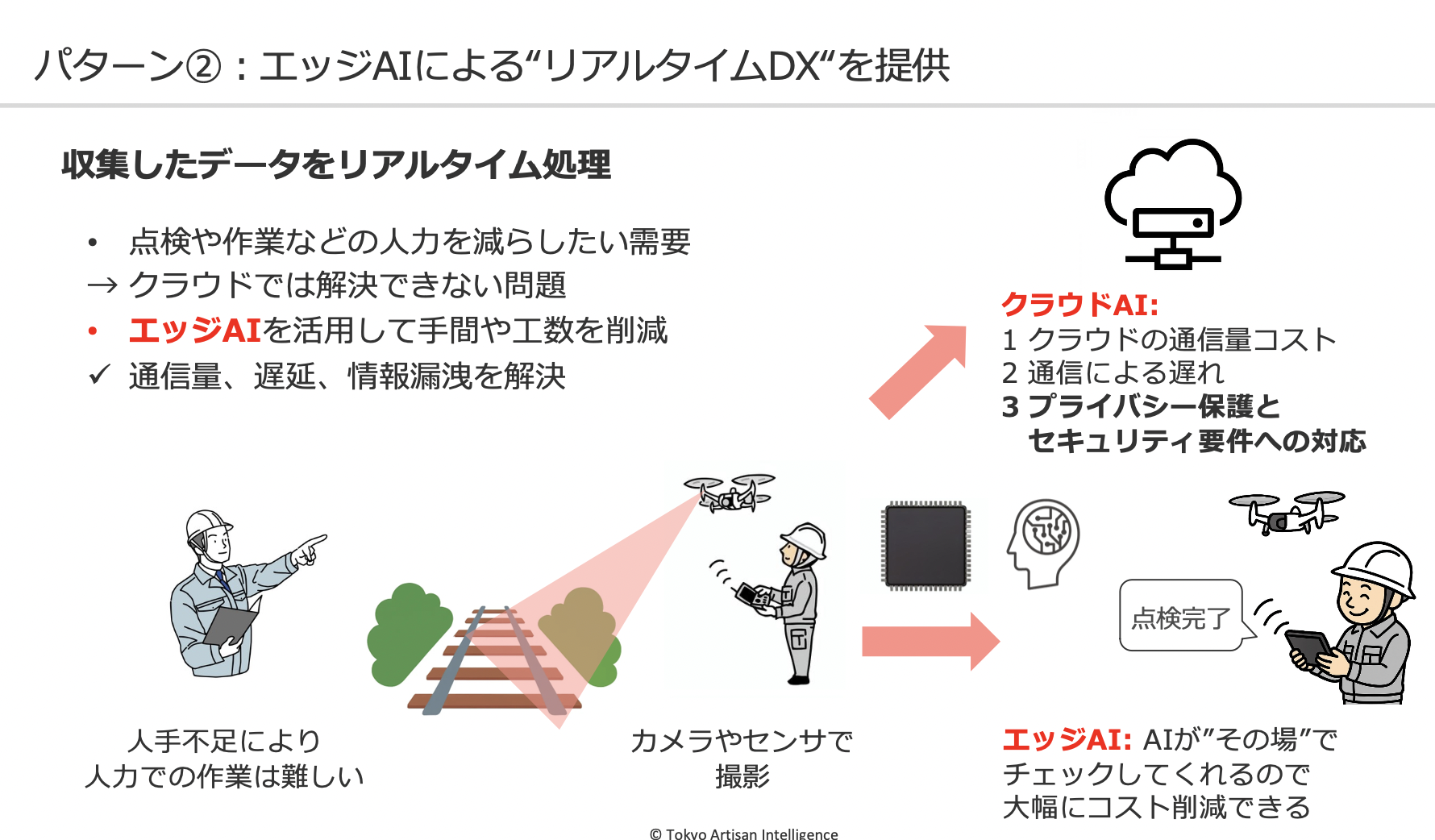 パターン②：エッジAIによる“リアルタイムDX“を提供

収集したデータをリアルタイム処理

• 点検や作業などの人力を減らしたい需要
→ クラウドでは解決できない問題
• エッジAIを活用して手間や工数を削減
✓ 通信量、遅延、情報漏洩を解決

クラウドAI:
1 クラウドの通信量コスト
2 通信による遅れ
3 プライバシー保護と
セキュリティ要件への対応

点検完了

人手不足により
人力での作業は難しい

カメラやセンサで
撮影

エッジAI: AIが”その場”で
チェックしてくれるので
大幅にコスト削減できる

© Tokyo Artisan Intelligence